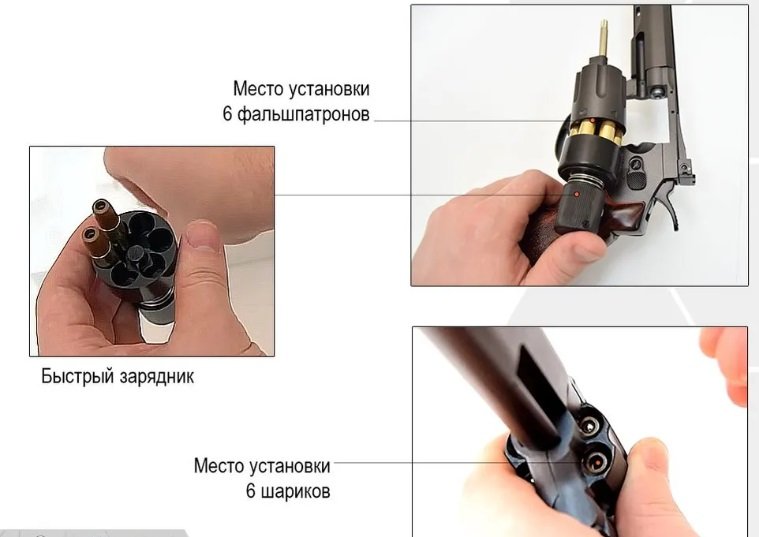 Место установки
6 фальшпатронов

Быстрый зарядник

Место установки
6 шариков