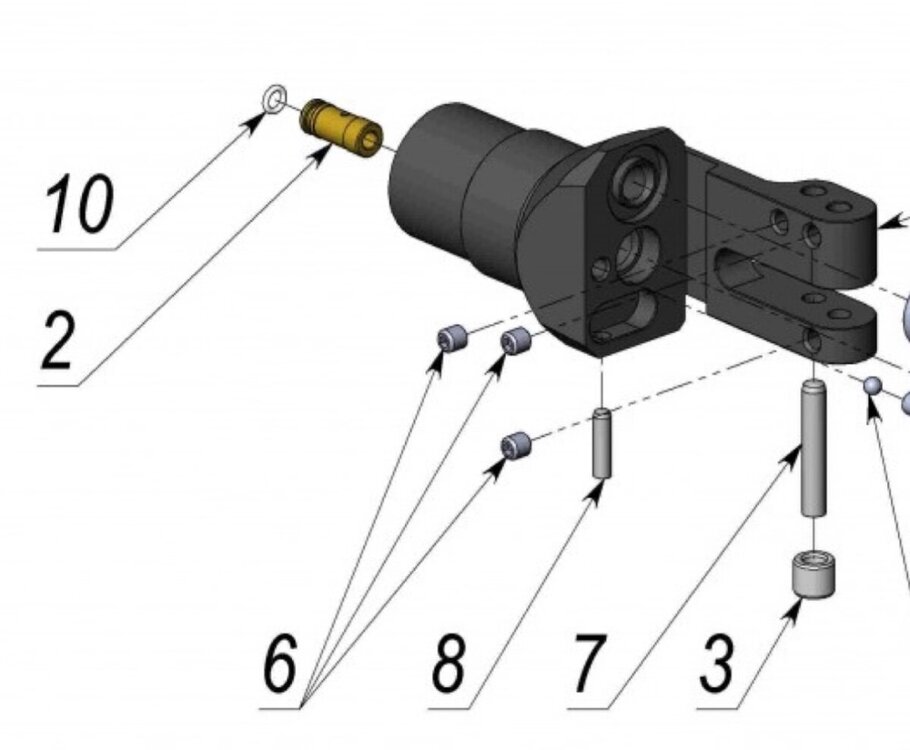 10

2

6

8

7

3